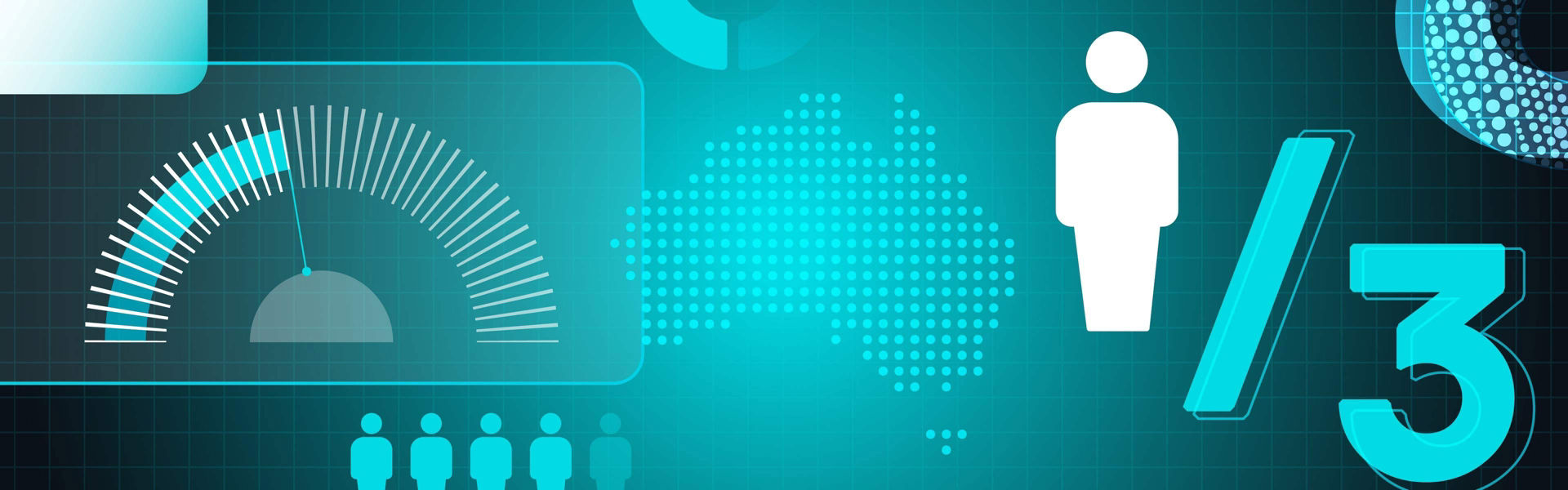 /3