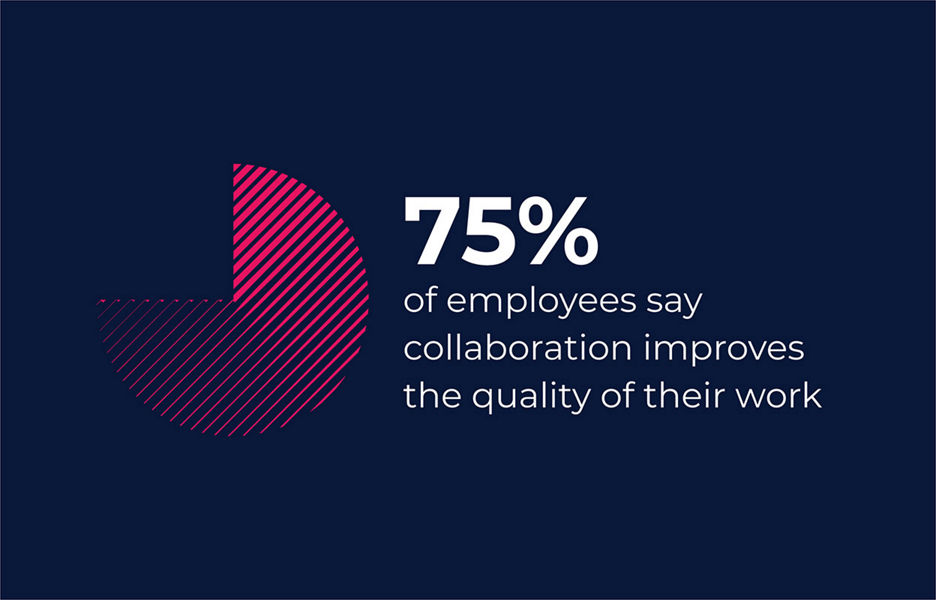 75%

of employees say collaboration improves the quality of their work